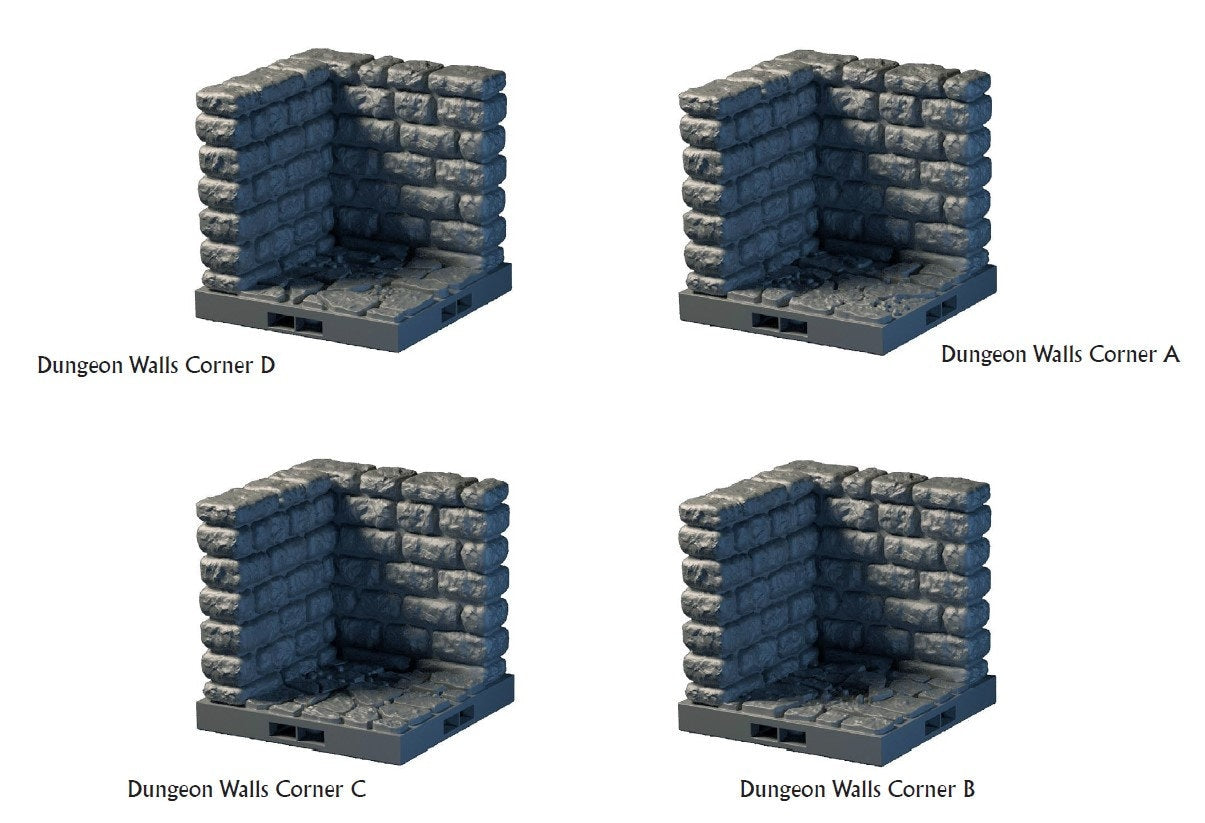 Dungeon Walls Corner D

Dungeon Walls Corner A

Dungeon Walls Corner C

Dungeon Walls Corner B