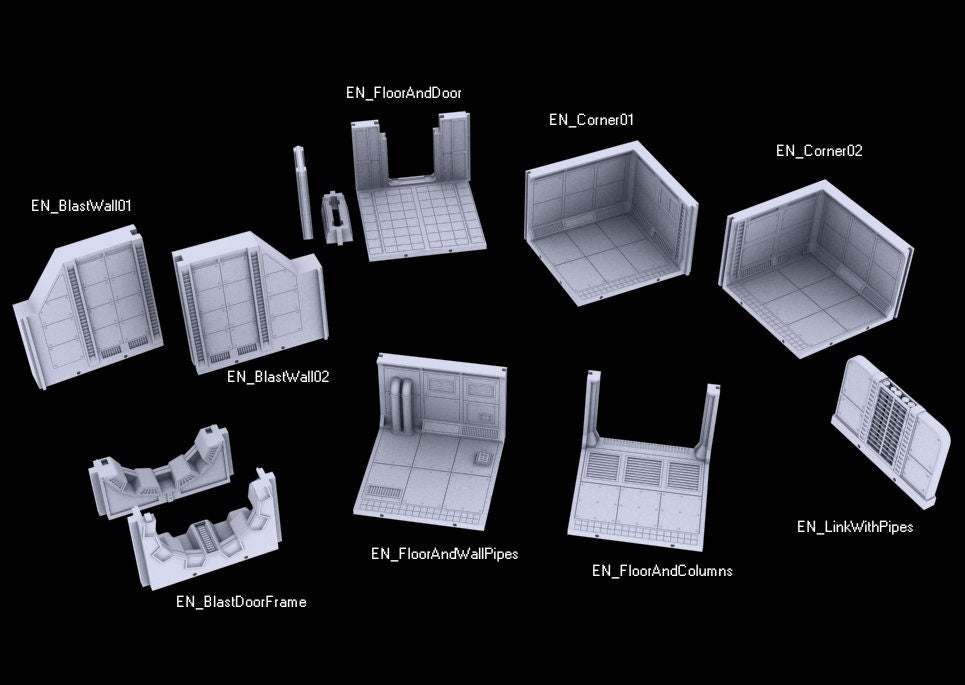 EN_FloorAndDoor

EN_Corner01

EN_Corner02

EN_BlastWall01

EN_BlastWall02

EN_FloorAndWallPipes

EN_FloorAndColumns

EN_LinkWithPipes

EN_BlastDoorFrame