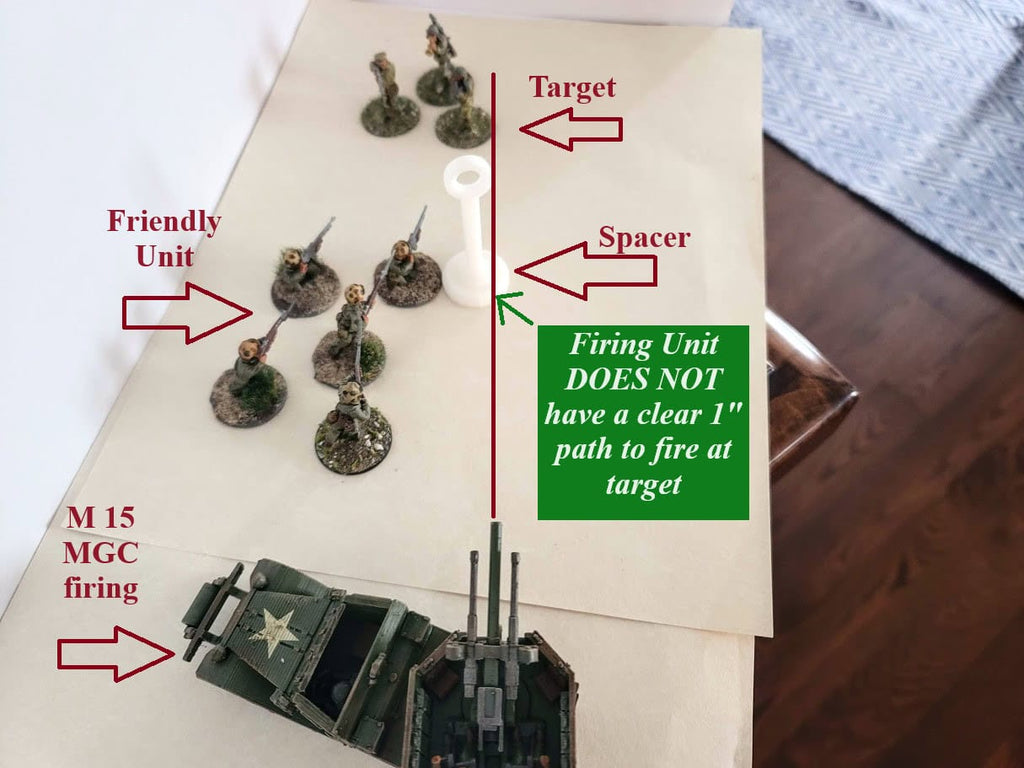 Target

Friendly Unit

Spacer

Firing Unit DOES NOT have a clear 1" path to fire at target

M 15 MGC firing