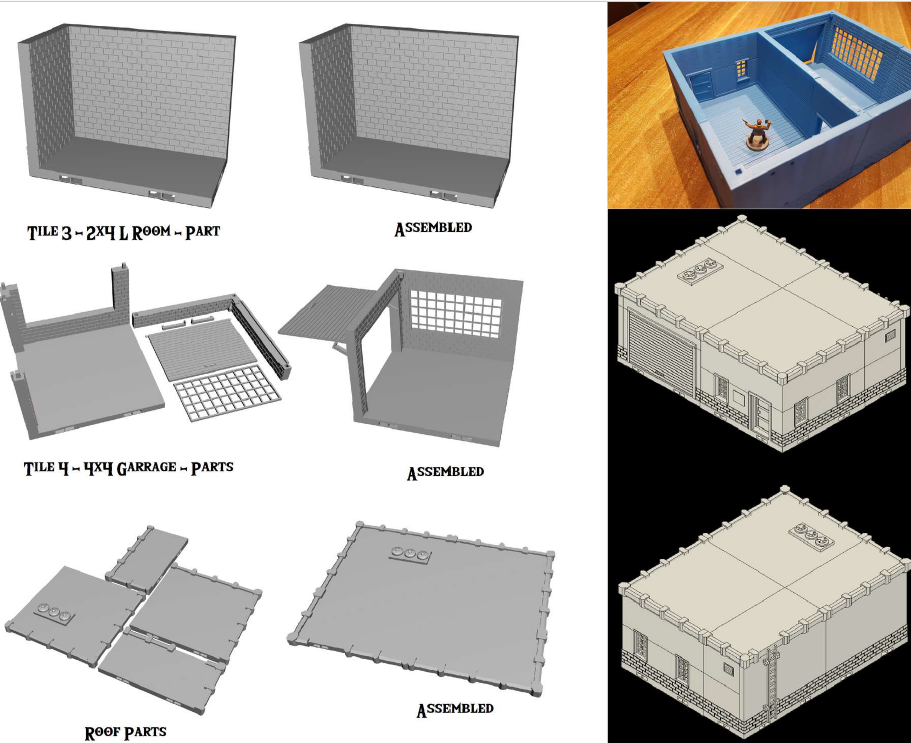 Tile 3 - 2x4 L Room - Part

Assembled

Tile 4 - 4x4 Garrage - Parts

Assembled

Roof Parts

Assembled