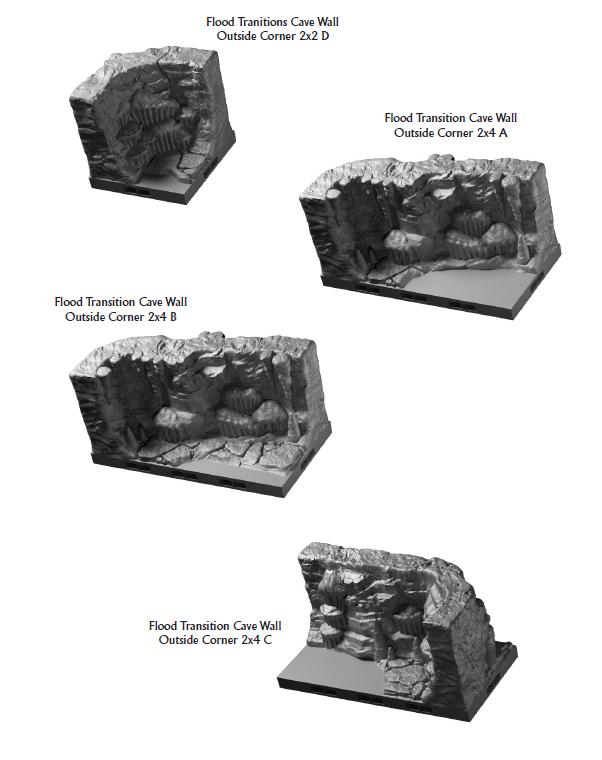 Flood Tranitions Cave Wall
Outside Corner 2x2 D

Flood Transition Cave Wall
Outside Corner 2x4 A

Flood Transition Cave Wall
Outside Corner 2x4 B

Flood Transition Cave Wall
Outside Corner 2x4 C