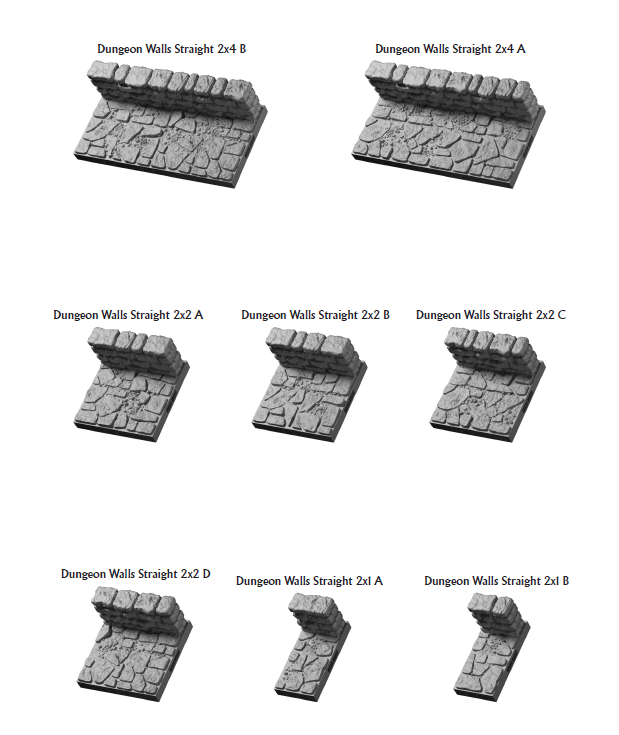 Dungeon Walls Straight 2x4 B

Dungeon Walls Straight 2x4 A

Dungeon Walls Straight 2x2 A

Dungeon Walls Straight 2x2 B

Dungeon Walls Straight 2x2 C

Dungeon Walls Straight 2x2 D

Dungeon Walls Straight 2x1 A

Dungeon Walls Straight 2x1 B