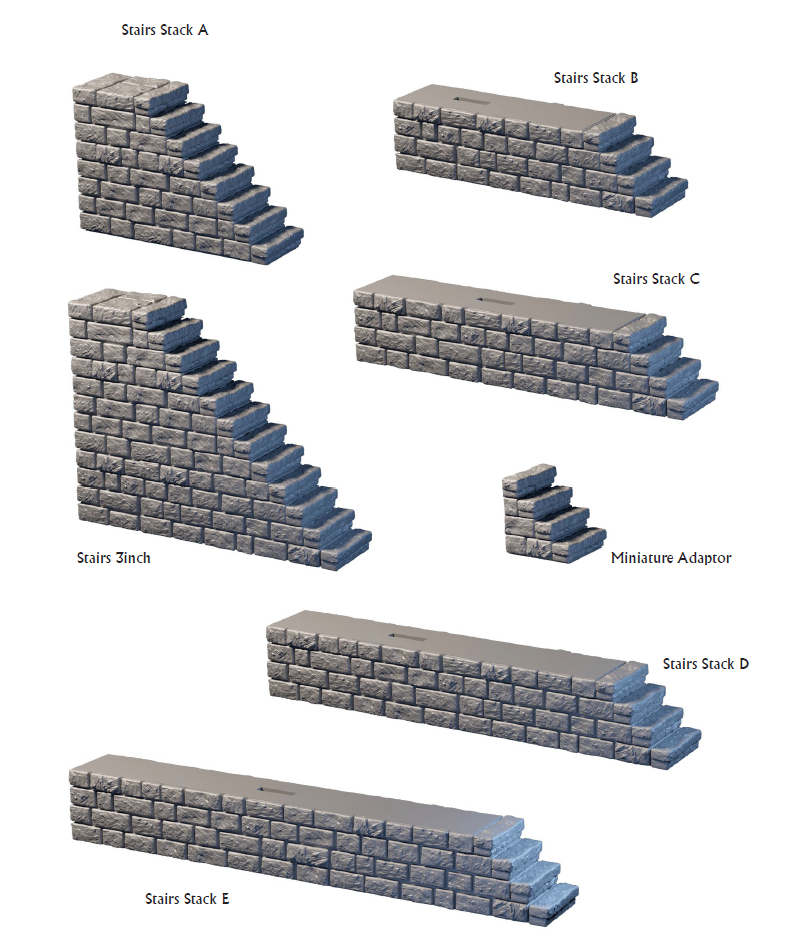 Stairs Stack A

Stairs Stack B

Stairs Stack C

Stairs 3inch

Miniature Adaptor

Stairs Stack D

Stairs Stack E