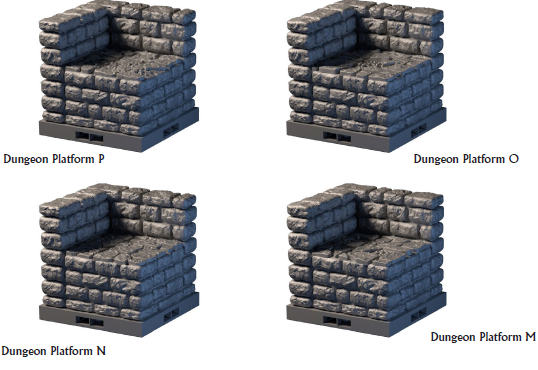 Dungeon Platform P

Dungeon Platform O

Dungeon Platform N

Dungeon Platform M