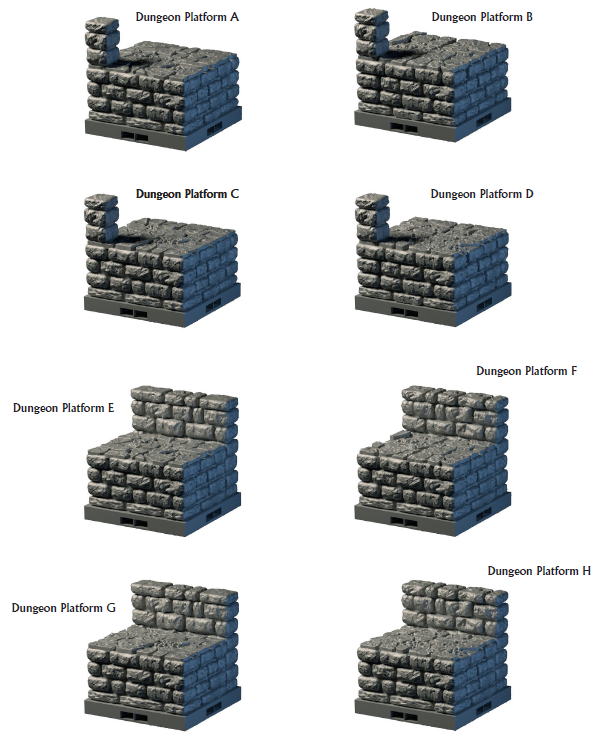 Dungeon Platform A

Dungeon Platform B

Dungeon Platform C

Dungeon Platform D

Dungeon Platform E

Dungeon Platform F

Dungeon Platform G

Dungeon Platform H