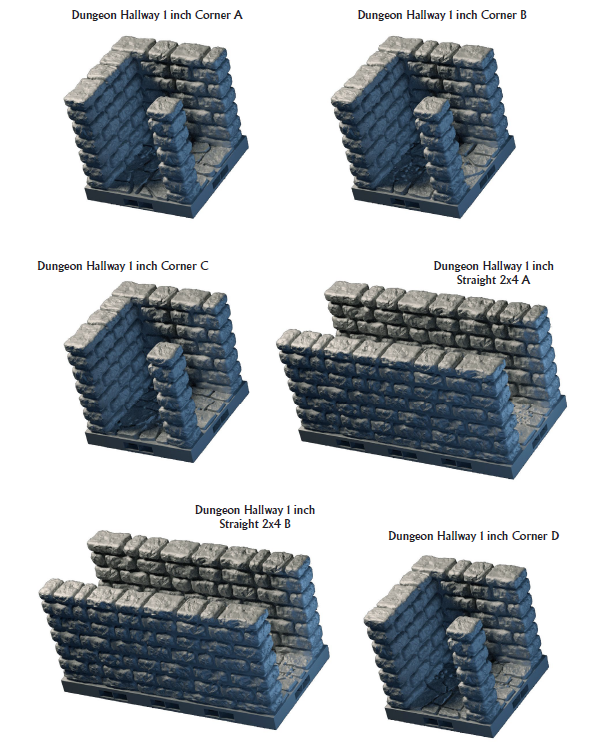 Dungeon Hallway 1 inch Corner A

Dungeon Hallway 1 inch Corner B

Dungeon Hallway 1 inch Corner C

Dungeon Hallway 1 inch Straight 2x4 A

Dungeon Hallway 1 inch Straight 2x4 B

Dungeon Hallway 1 inch Corner D