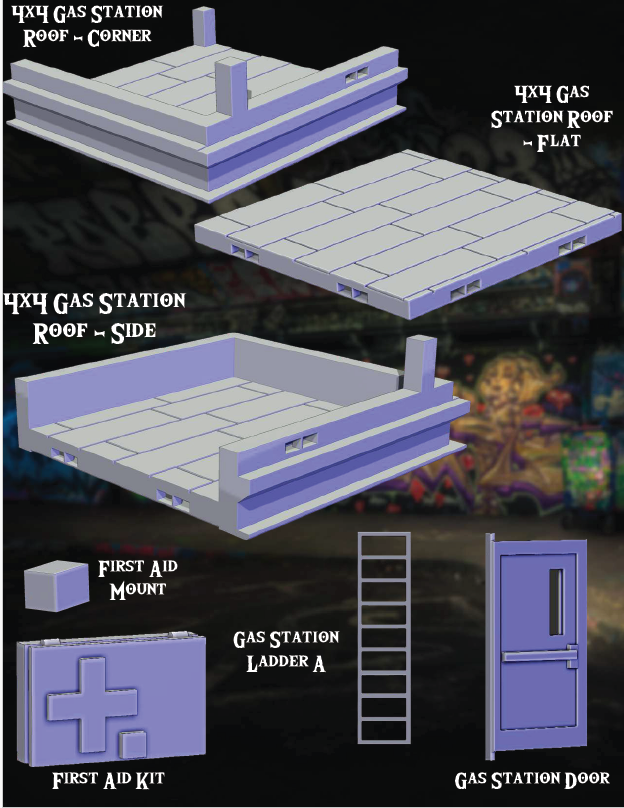 4x4 Gas Station Roof - Corner

4x4 Gas Station Roof - Flat

4x4 Gas Station Roof - Side

First Aid Mount

Gas Station Ladder A

First Aid Kit

Gas Station Door