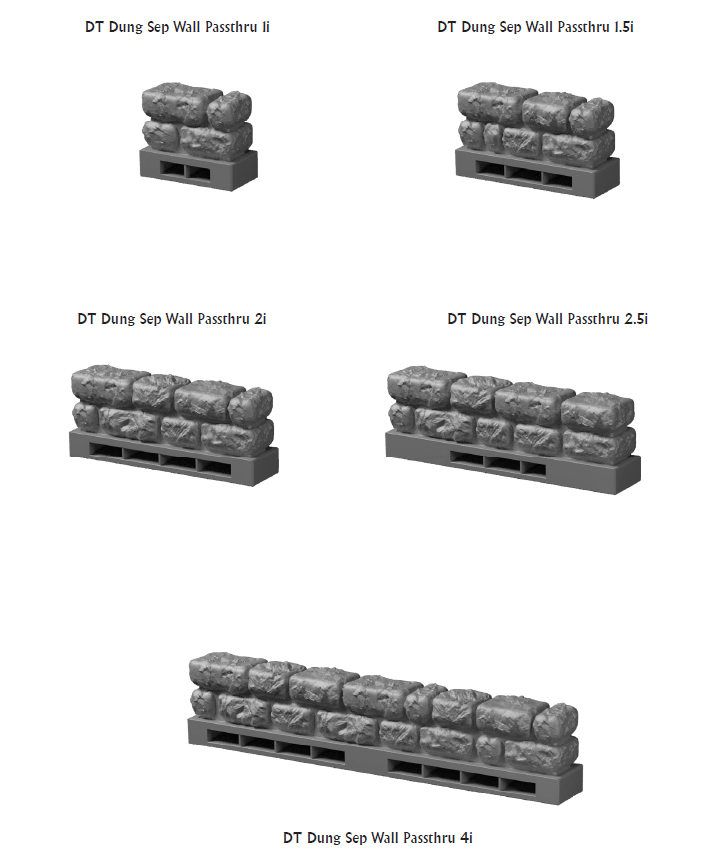 DT Dung Sep Wall Passthru 1i

DT Dung Sep Wall Passthru 1.5i

DT Dung Sep Wall Passthru 2i

DT Dung Sep Wall Passthru 2.5i

DT Dung Sep Wall Passthru 4i