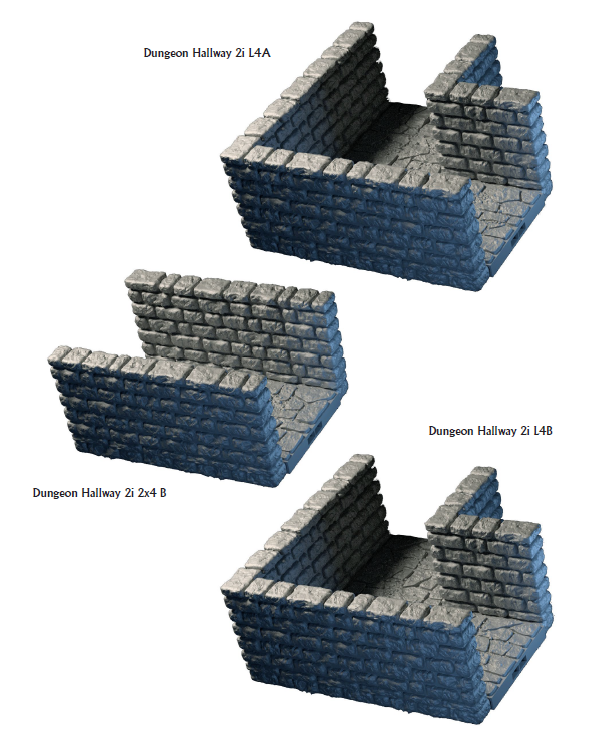 Dungeon Hallway 2i L4A

Dungeon Hallway 2i L4B

Dungeon Hallway 2i 2x4 B