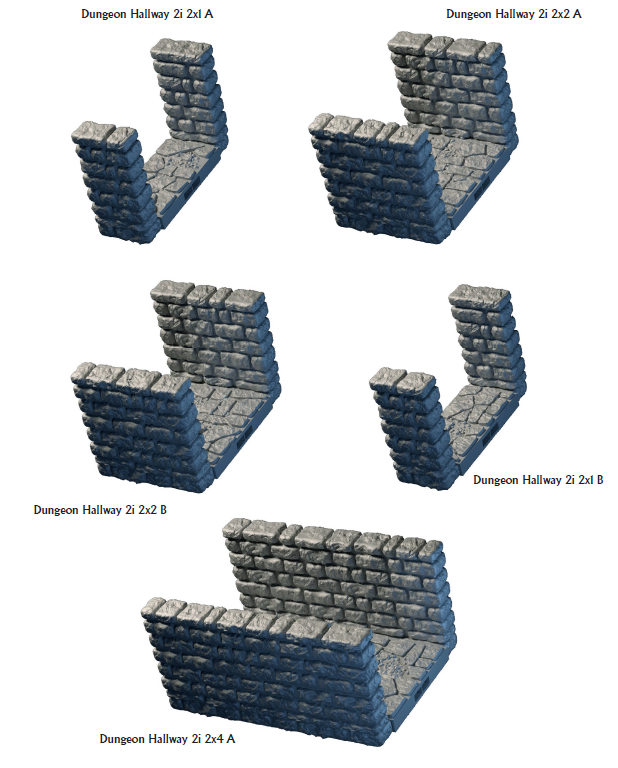 Dungeon Hallway 2i 2x1 A

Dungeon Hallway 2i 2x2 A

Dungeon Hallway 2i 2x1 B

Dungeon Hallway 2i 2x2 B

Dungeon Hallway 2i 2x4 A