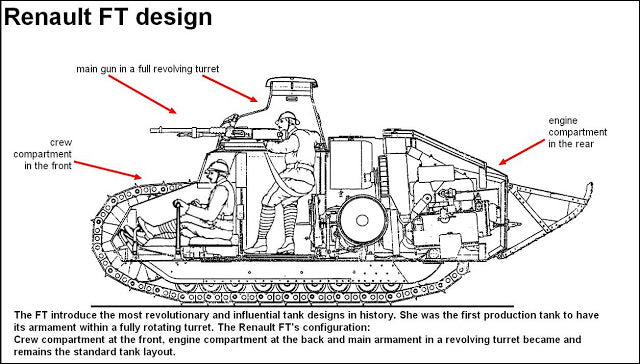 Renault FT design

main gun in a full revolving turret

crew compartment in the front

engine compartment in the rear

The FT introduce the most revolutionary and influential tank designs in history. She was the first production tank to have its armament within a fully rotating turret. The Renault FT's configuration:
Crew compartment at the front, engine compartment at the back and main armament in a revolving turret became and remains the standard tank layout.