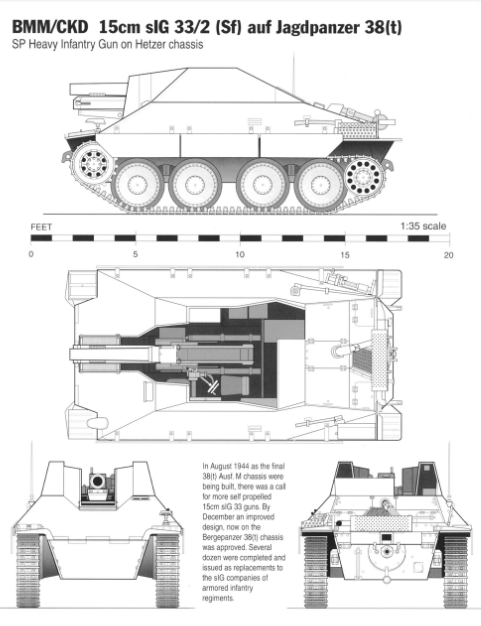 BMM/CKD 15cm sIG 33/2 (Sf) auf Jagdpanzer 38(t)
SP Heavy Infantry Gun on Hetzer chassis

FEET
1:35 scale
0
5
10
15
20

In August 1944 as the final 38(t) Ausf. M chassis were being built, there was a call for more self propelled 15cm sIG 33 guns. By December an improved design, now on the Bergepanzer 38(t) chassis was approved. Several dozen were completed and issued as replacements to the sIG companies of armored infantry regiments.