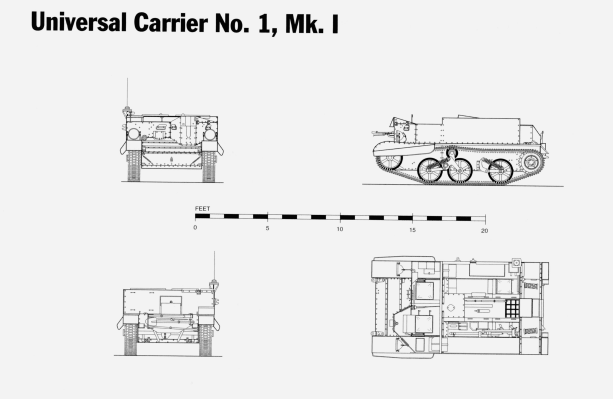 Universal Carrier No. 1, Mk. I

FEET
0
5
10
15
20