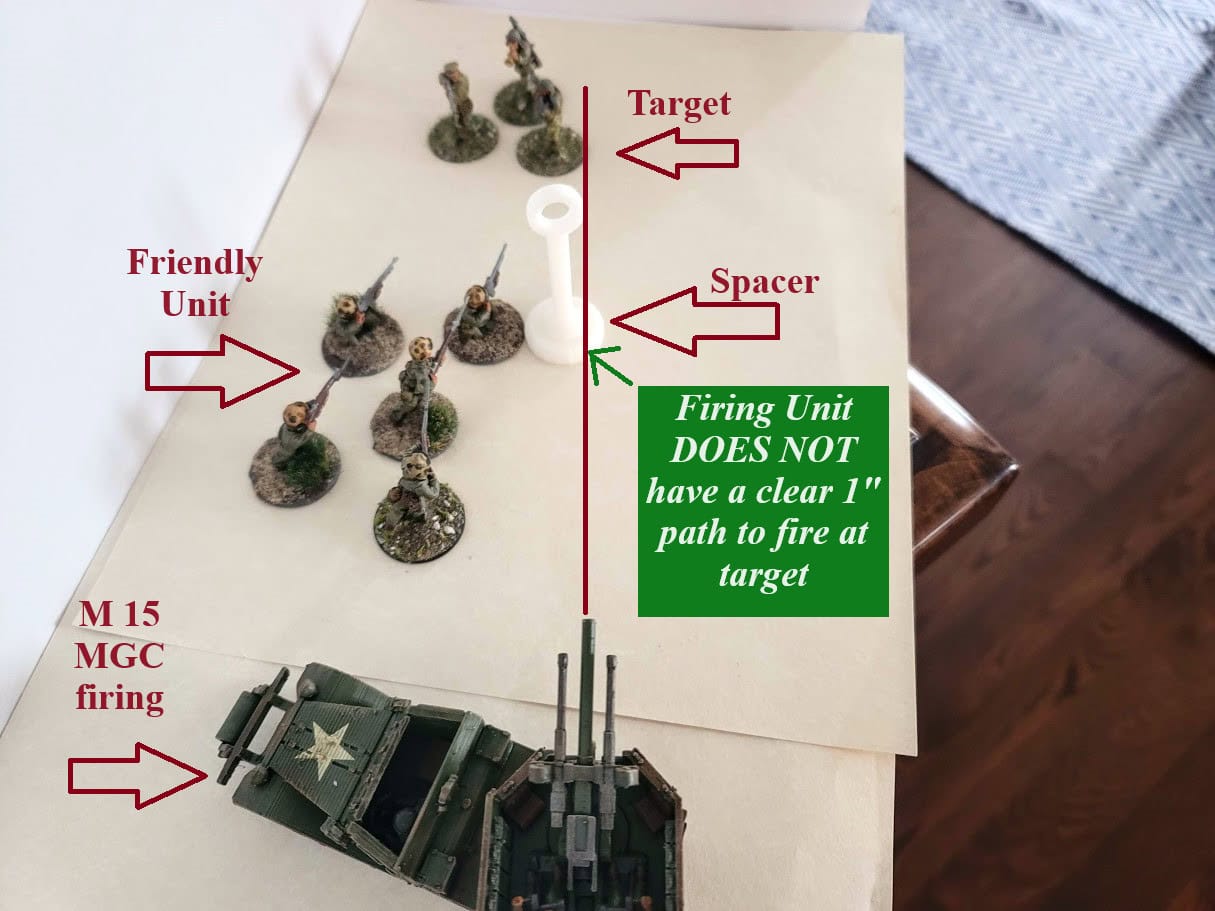 Target

Friendly Unit

Spacer

Firing Unit DOES NOT have a clear 1" path to fire at target

M 15 MGC firing