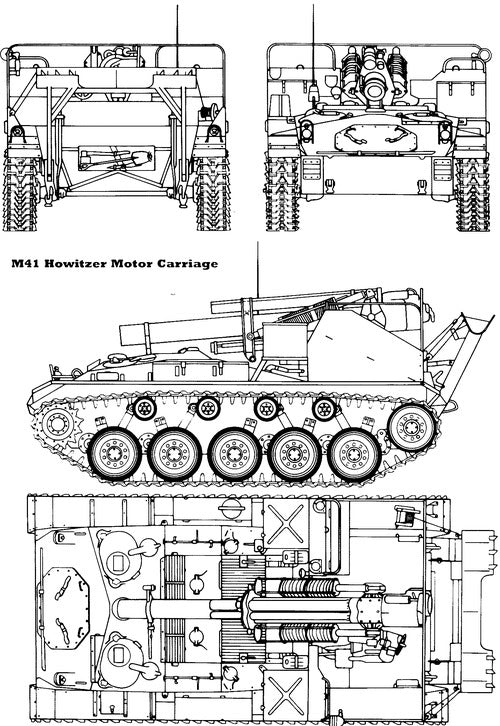 M41 Howitzer Motor Carriage