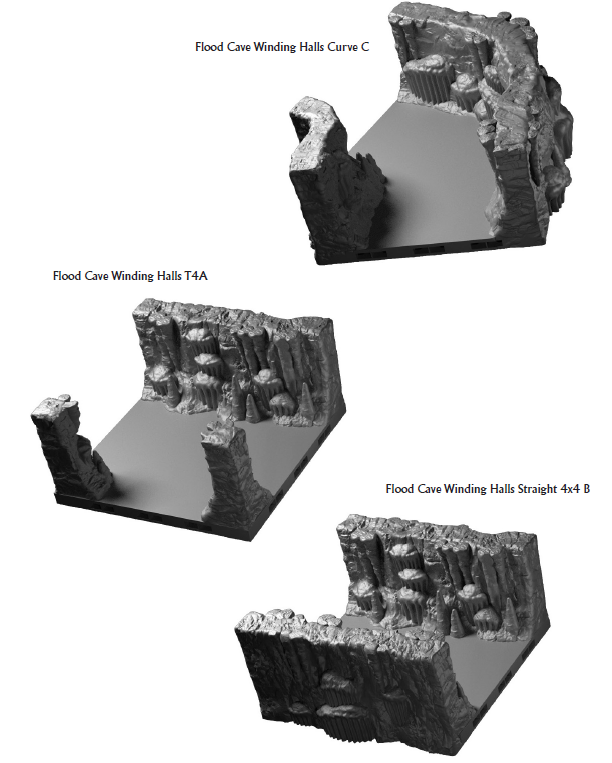 Flood Cave Winding Halls Curve C

Flood Cave Winding Halls T4A

Flood Cave Winding Halls Straight 4x4 B