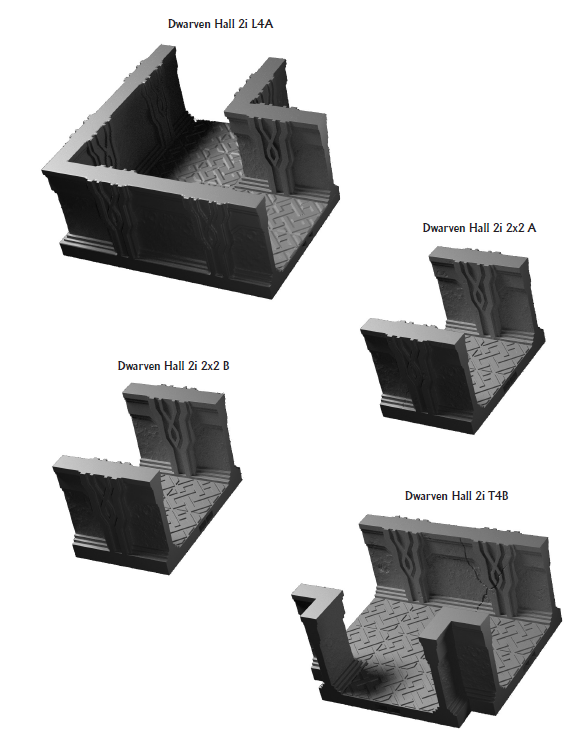 Dwarven Hall 2i L4A

Dwarven Hall 2i 2x2 A

Dwarven Hall 2i 2x2 B

Dwarven Hall 2i T4B