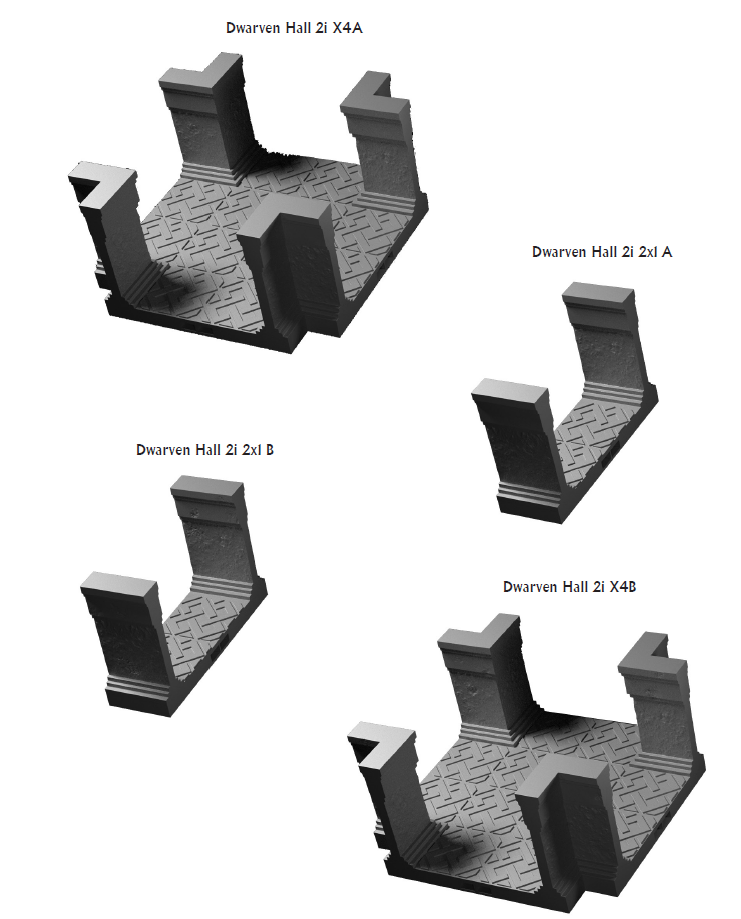 Dwarven Hall 2i X4A

Dwarven Hall 2i 2xI A

Dwarven Hall 2i 2xI B

Dwarven Hall 2i X4B