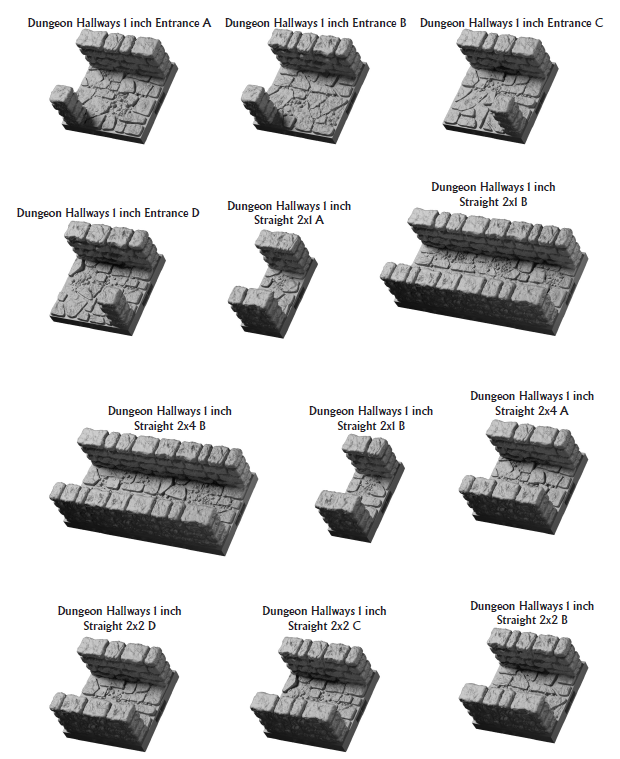 Dungeon Hallways 1 inch Entrance A

Dungeon Hallways 1 inch Entrance B

Dungeon Hallways 1 inch Entrance C

Dungeon Hallways 1 inch Entrance D

Dungeon Hallways 1 inch Straight 2x1 A

Dungeon Hallways 1 inch Straight 2x1 B

Dungeon Hallways 1 inch Straight 2x4 B

Dungeon Hallways 1 inch Straight 2x1 B

Dungeon Hallways 1 inch Straight 2x4 A

Dungeon Hallways 1 inch Straight 2x2 D

Dungeon Hallways 1 inch Straight 2x2 C

Dungeon Hallways 1 inch Straight 2x2 B