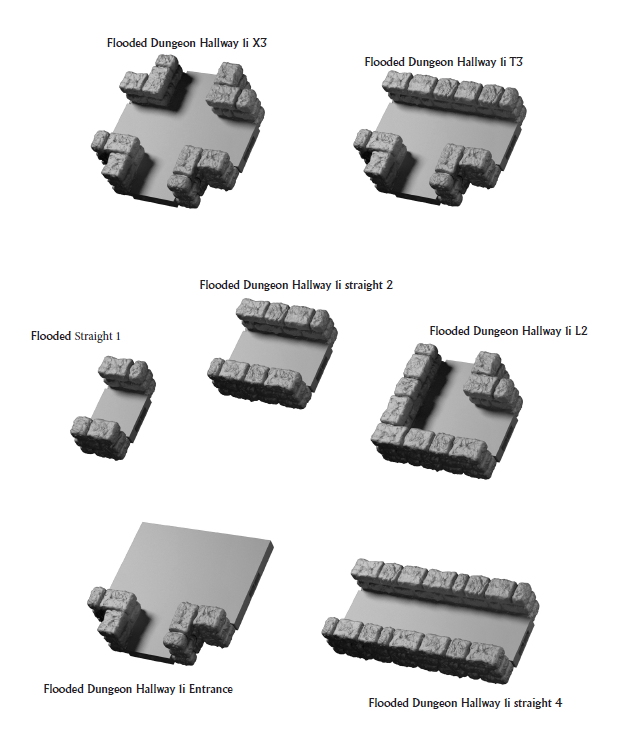 Flooded Dungeon Hallway Ii X3

Flooded Dungeon Hallway Ii T3

Flooded Dungeon Hallway Ii straight 2

Flooded Straight 1

Flooded Dungeon Hallway Ii L2

Flooded Dungeon Hallway Ii Entrance

Flooded Dungeon Hallway Ii straight 4