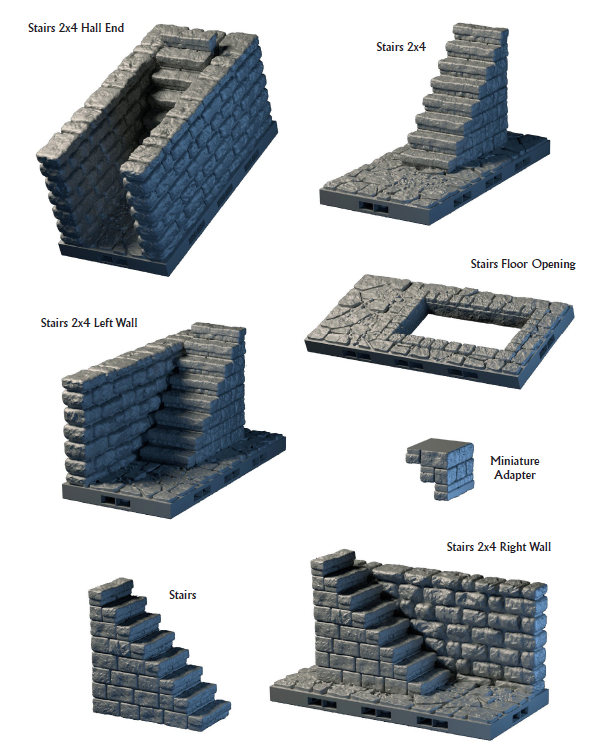 Stairs 2x4 Hall End

Stairs 2x4

Stairs Floor Opening

Stairs 2x4 Left Wall

Miniature Adapter

Stairs 2x4 Right Wall

Stairs