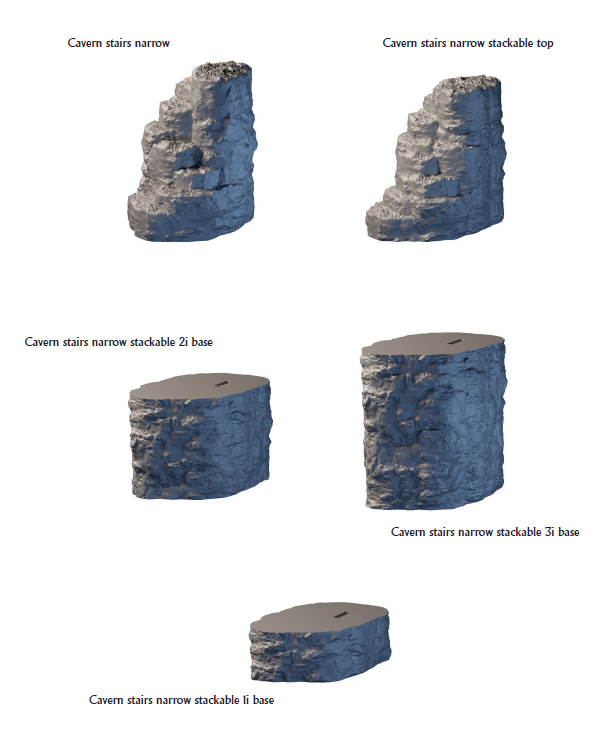 Cavern stairs narrow

Cavern stairs narrow stackable top

Cavern stairs narrow stackable 2i base

Cavern stairs narrow stackable 3i base

Cavern stairs narrow stackable 1i base