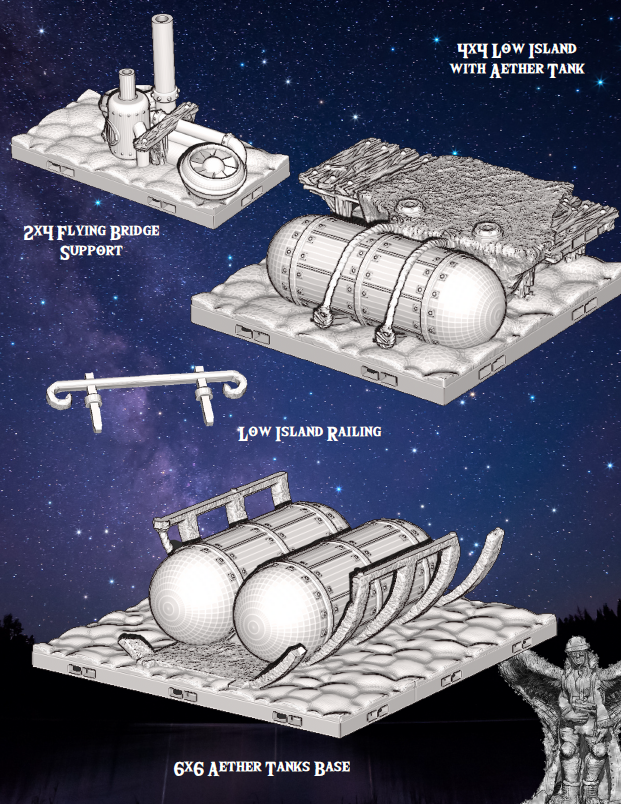 4x4 Low Island with Aether Tank

2x4 Flying Bridge Support

Low Island Railing

6x6 Aether Tanks Base