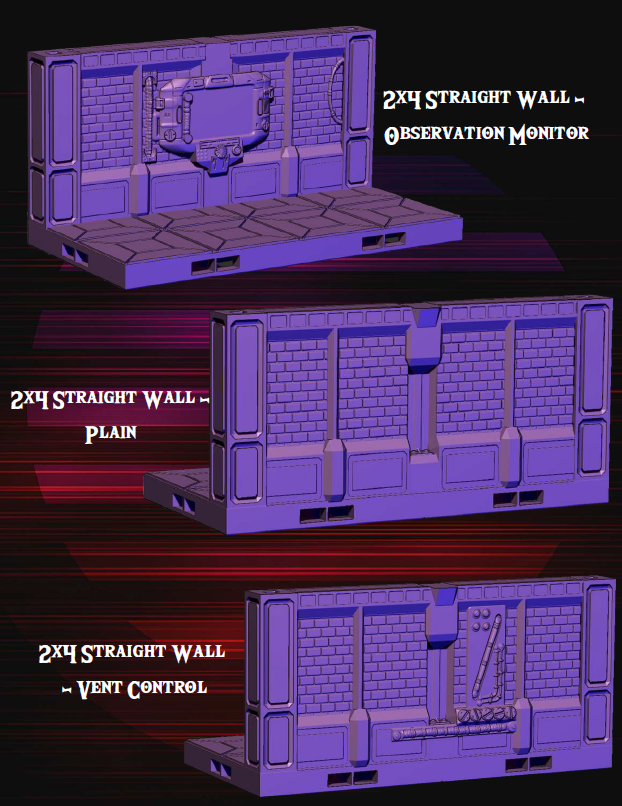 2x4 Straight Wall - Observation Monitor

2x4 Straight Wall - Plain

2x4 Straight Wall - Vent Control