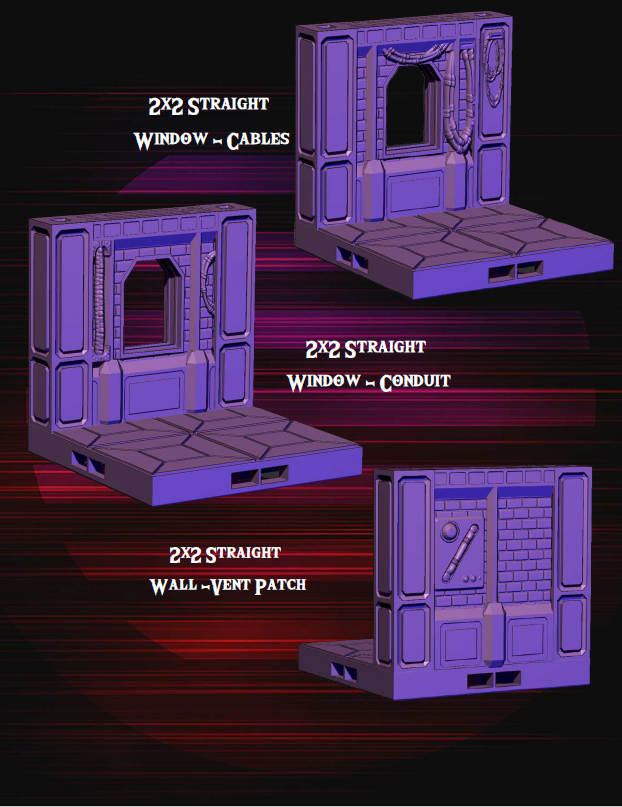 2x2 Straight
Window - Cables

2x2 Straight
Window - Conduit

2x2 Straight
Wall -Vent Patch