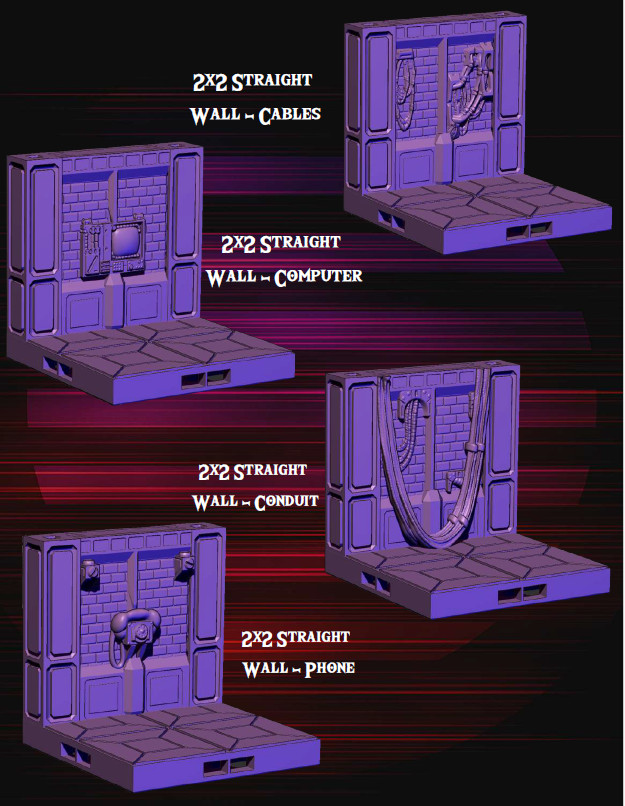 2x2 Straight
Wall - Cables

2x2 Straight
Wall - Computer

2x2 Straight
Wall - Conduit

2x2 Straight
Wall - Phone