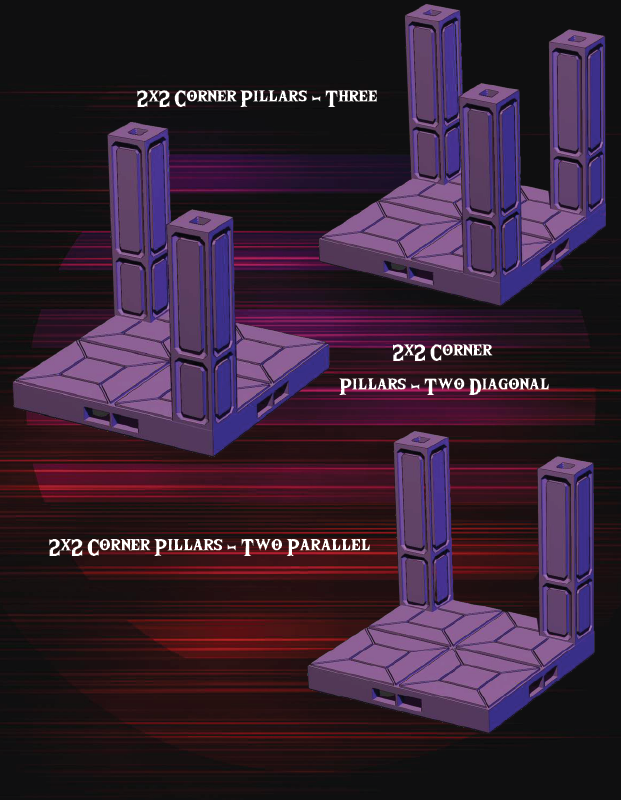 2x2 Corner Pillars - Three

2x2 Corner Pillars - Two Diagonal

2x2 Corner Pillars - Two Parallel