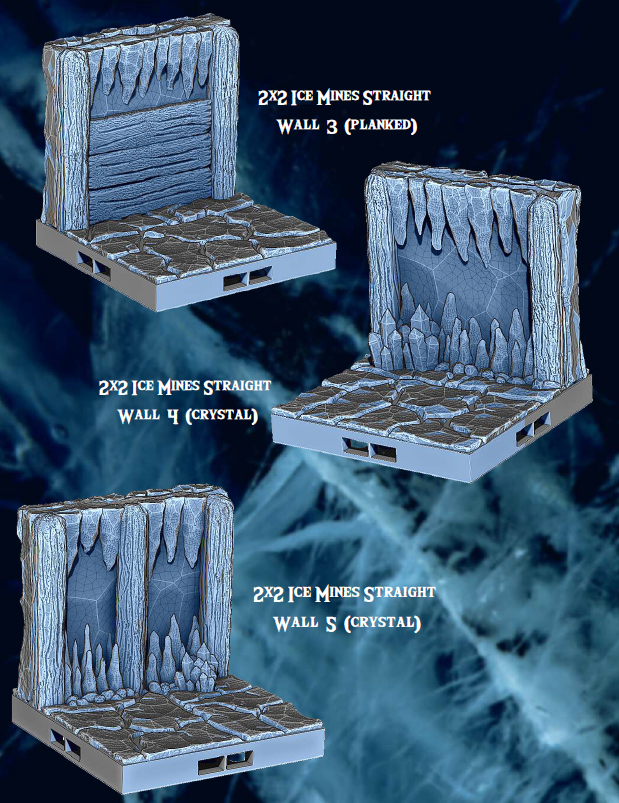 2x2 Ice Mines Straight Wall 3 (planked)

2x2 Ice Mines Straight Wall 4 (crystal)

2x2 Ice Mines Straight Wall 5 (crystal)